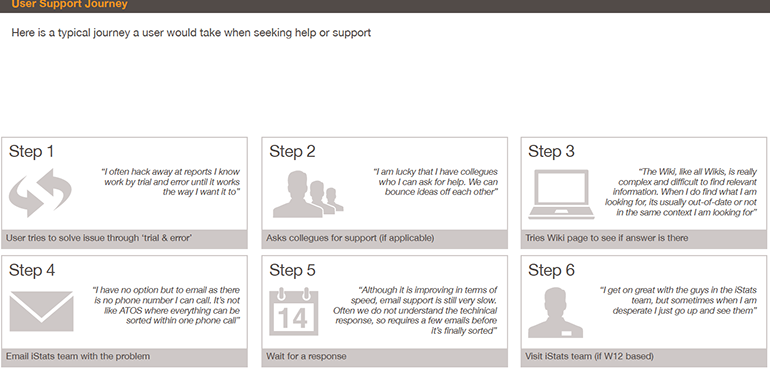 User Support Journey

Here is a typical journey a user would take when seeking help or support

Step 1

"I often hack away at reports I know work by trial and error until it works the way I want it to"

User tries to solve issue through 'trial & error'

Step 2

"I am lucky that I have collegues who I can ask for help. We can bounce ideas off each other"

Asks collegues for support (if applicable)

Step 3

"The Wiki, like all Wikis, is really complex and difficult to find relevant information. When I do find what I am looking for, its usually out-of-date or not in the same context I am looking for"

Tries Wiki page to see if answer is there

Step 4

"I have no option but to email as there is no phone number I can call. It's not like ATOS where everything can be sorted within one phone call"

Email iStats team with the problem

Step 5

14

"Although it is improving in terms of speed, email support is still very slow. Often we do not understand the techinical response, so requires a few emails before it's finally sorted"

Wait for a response

Step 6

"I get on great with the guys in the iStats team, but sometimes when I am desperate I just go up and see them"

Visit iStats team (if W12 based)